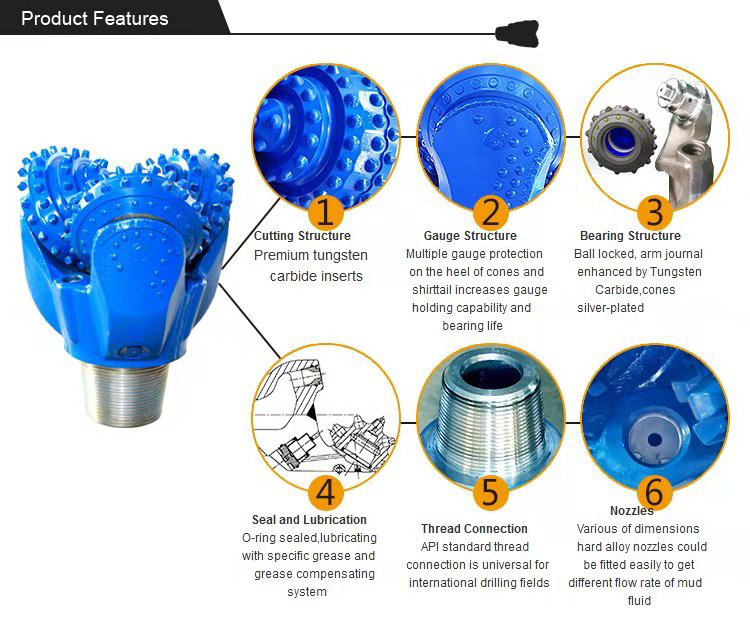 Product Features

1
Cutting Structure
Premium tungsten carbide inserts

2
Gauge Structure
Multiple gauge protection on the heel of cones and shirttail increases gauge holding capability and bearing life

3
Bearing Structure
Ball locked, arm journal enhanced by Tungsten Carbide,cones silver-plated

4
Seal and Lubrication
O-ring sealed,lubricating with specific grease and grease compensating system

5
Thread Connection
API standard thread connection is universal for international drilling fields

6
Nozzles
Various of dimensions hard alloy nozzles could be fitted easily to get different flow rate of mud fluid